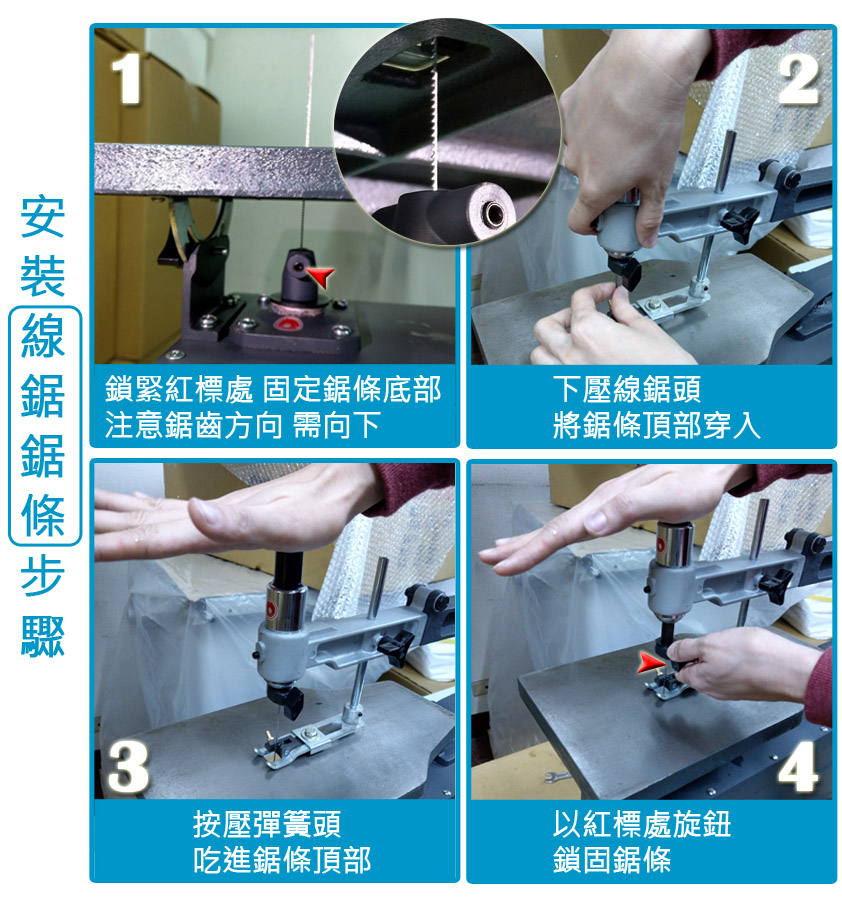 安裝線鋸鋸條步驟

1

鎖緊紅標處 固定鋸條底部
注意鋸齒方向 需向下

2

下壓線鋸頭
將鋸條頂部穿入

3

按壓彈簧頭
吃進鋸條頂部

4

以紅標處旋鈕
鎖固鋸條