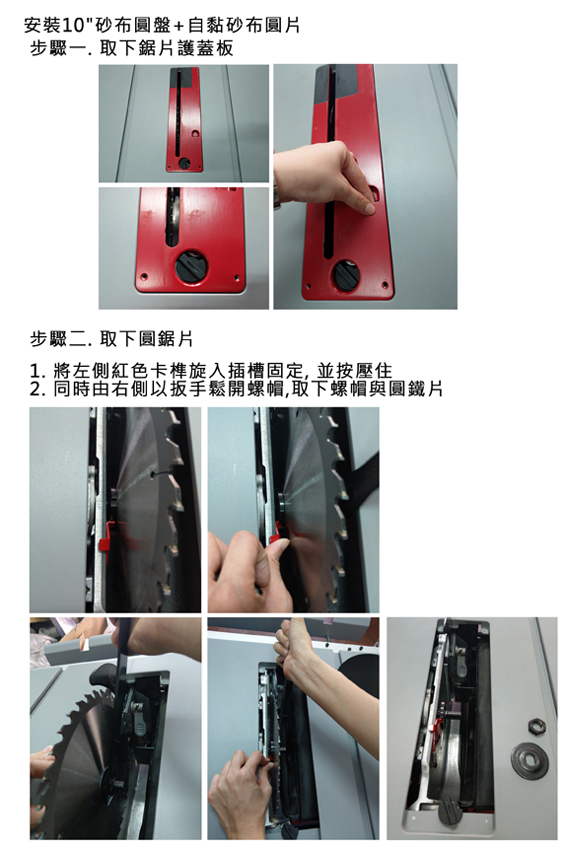 安裝10"砂布圓盤+自黏砂布圓片
步驟一. 取下鋸片護蓋板

步驟二. 取下圓鋸片

1. 將左側紅色卡榫旋入插槽固定, 並按壓住
2. 同時由右側以扳手鬆開螺帽,取下螺帽與圓鐵片