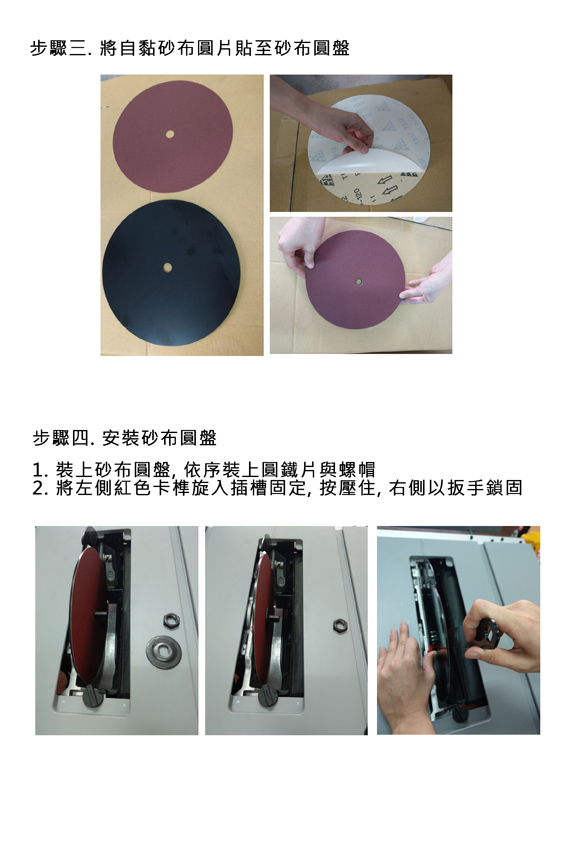 步驟三. 將自黏砂布圓片貼至砂布圓盤

步驟四. 安裝砂布圓盤

1. 裝上砂布圓盤, 依序裝上圓鐵片與螺帽
2. 將左側紅色卡榫旋入插槽固定, 按壓住, 右側以扳手鎖固